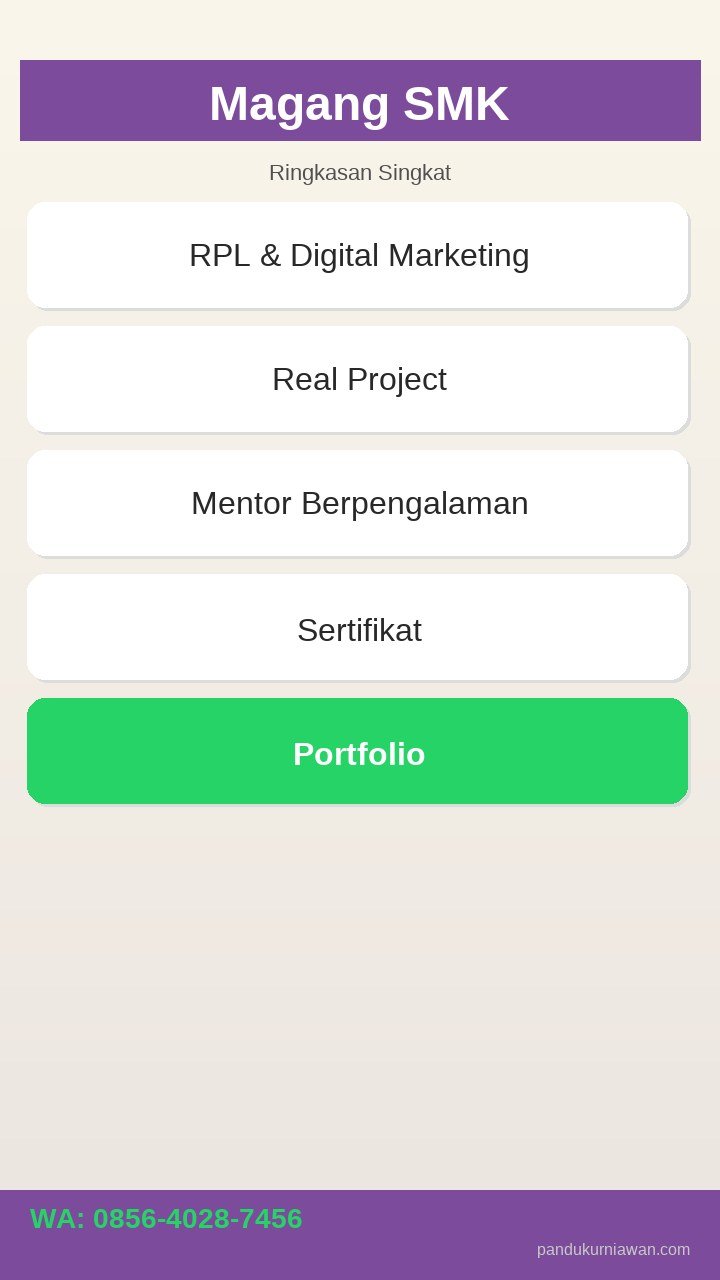 Magang SMK

Ringkasan Singkat

RPL & Digital Marketing

Real Project

Mentor Berpengalaman

Sertifikat

Portfolio

WA: 0856-4028-7456

pandukurniawan.com