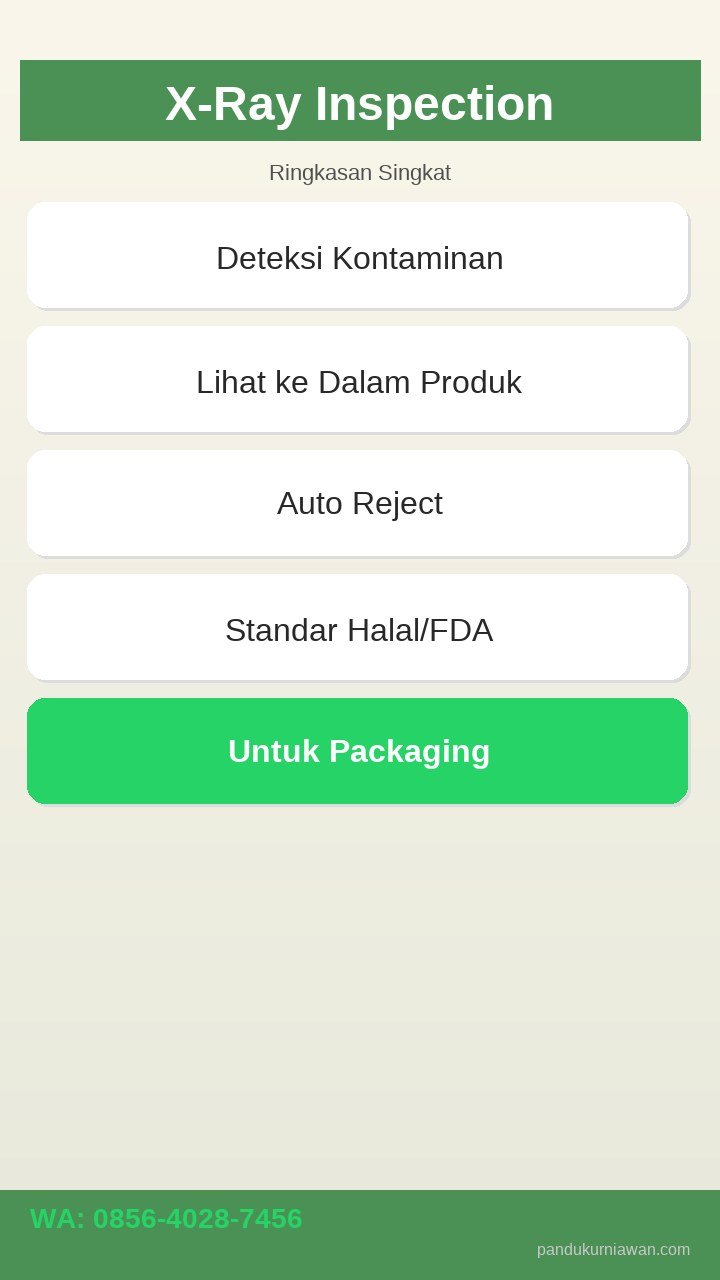 X-Ray Inspection

Ringkasan Singkat

Deteksi Kontaminan

Lihat ke Dalam Produk

Auto Reject

Standar Halal/FDA

Untuk Packaging

WA: 0856-4028-7456

pandukurniawan.com