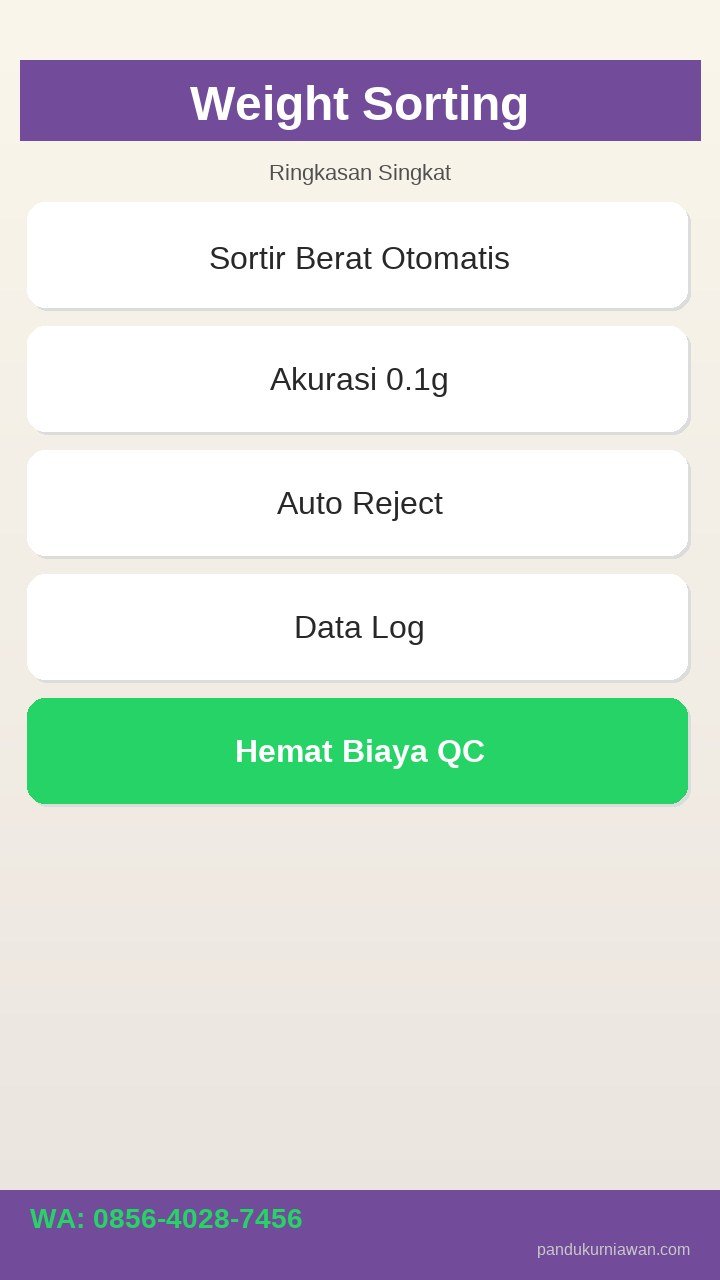 Weight Sorting

Ringkasan Singkat

Sortir Berat Otomatis

Akurasi 0.1g

Auto Reject

Data Log

Hemat Biaya QC

WA: 0856-4028-7456

pandukurniawan.com