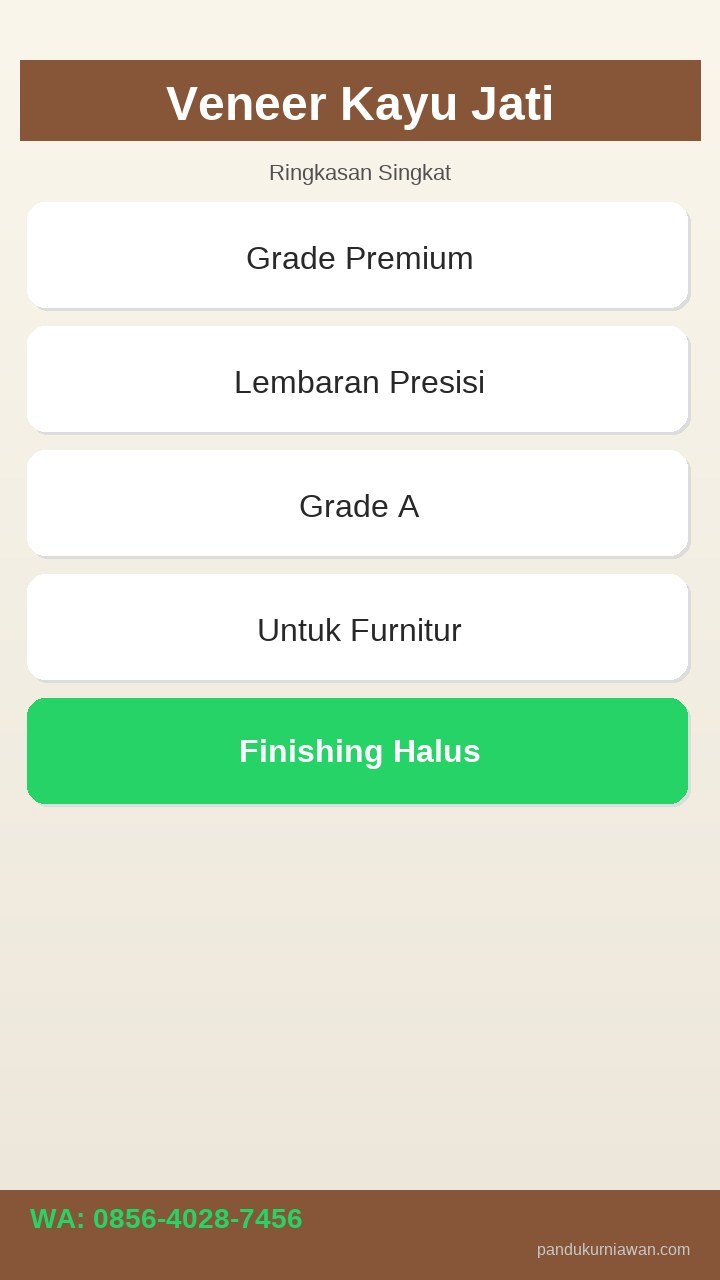 Veneer Kayu Jati

Ringkasan Singkat

Grade Premium

Lembaran Presisi

Grade A

Untuk Furnitur

Finishing Halus

WA: 0856-4028-7456

pandukurniawan.com