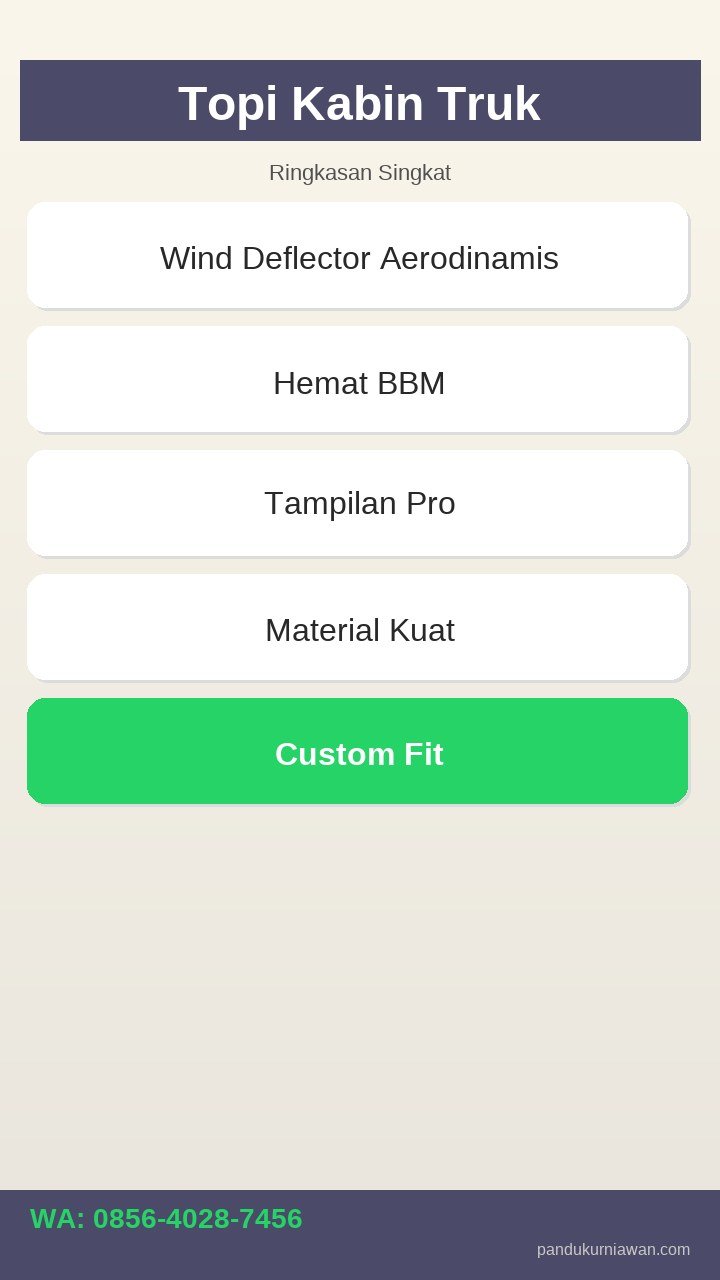 Topi Kabin Truk

Ringkasan Singkat

Wind Deflector Aerodinamis

Hemat BBM

Tampilan Pro

Material Kuat

Custom Fit

WA: 0856-4028-7456

pandukurniawan.com