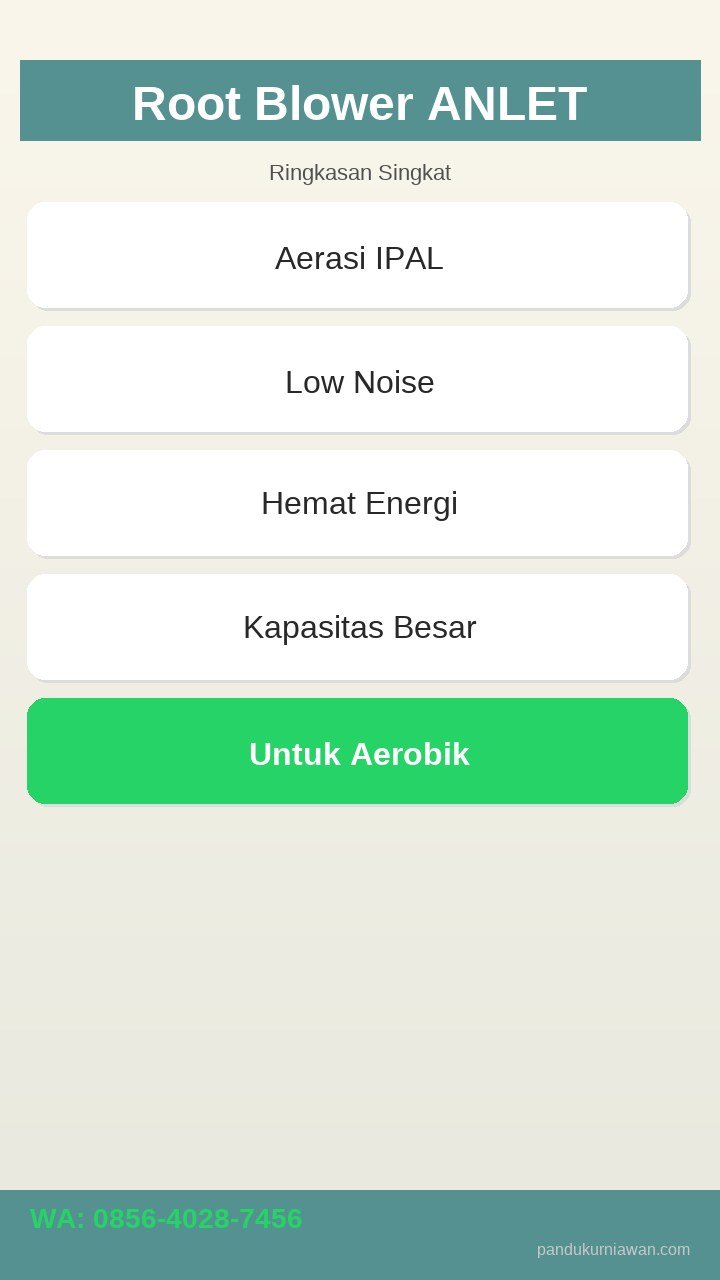 Root Blower ANLET

Ringkasan Singkat

Aerasi IPAL

Low Noise

Hemat Energi

Kapasitas Besar

Untuk Aerobik

WA: 0856-4028-7456

pandukurniawan.com