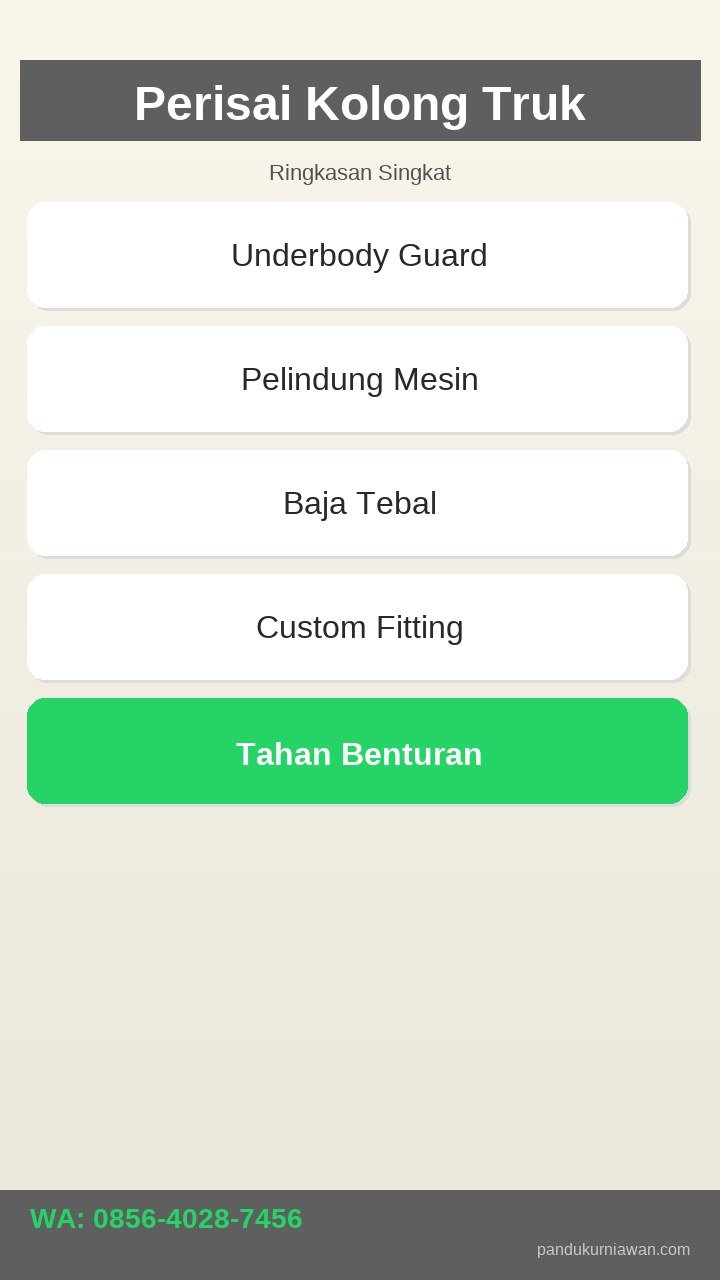 Perisai Kolong Truk

Ringkasan Singkat

Underbody Guard

Pelindung Mesin

Baja Tebal

Custom Fitting

Tahan Benturan

WA: 0856-4028-7456

pandukurniawan.com