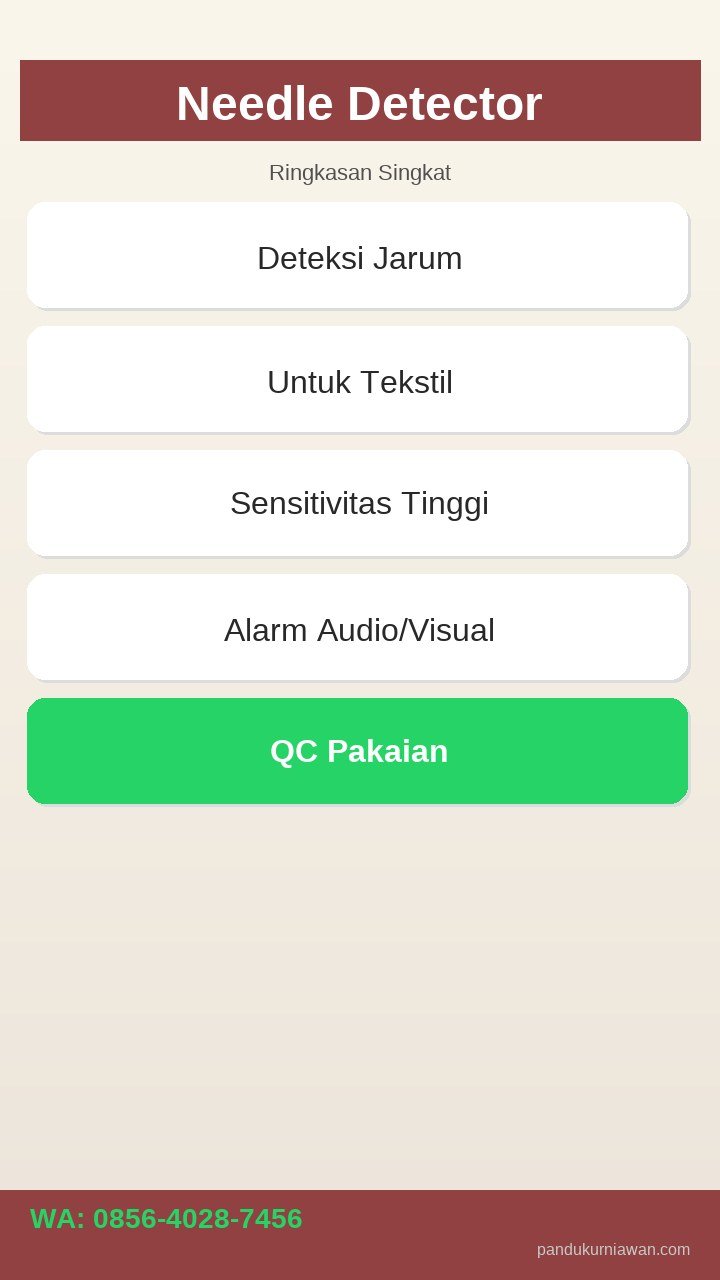 Needle Detector

Ringkasan Singkat

Deteksi Jarum

Untuk Tekstil

Sensitivitas Tinggi

Alarm Audio/Visual

QC Pakaian

WA: 0856-4028-7456

pandukurniawan.com