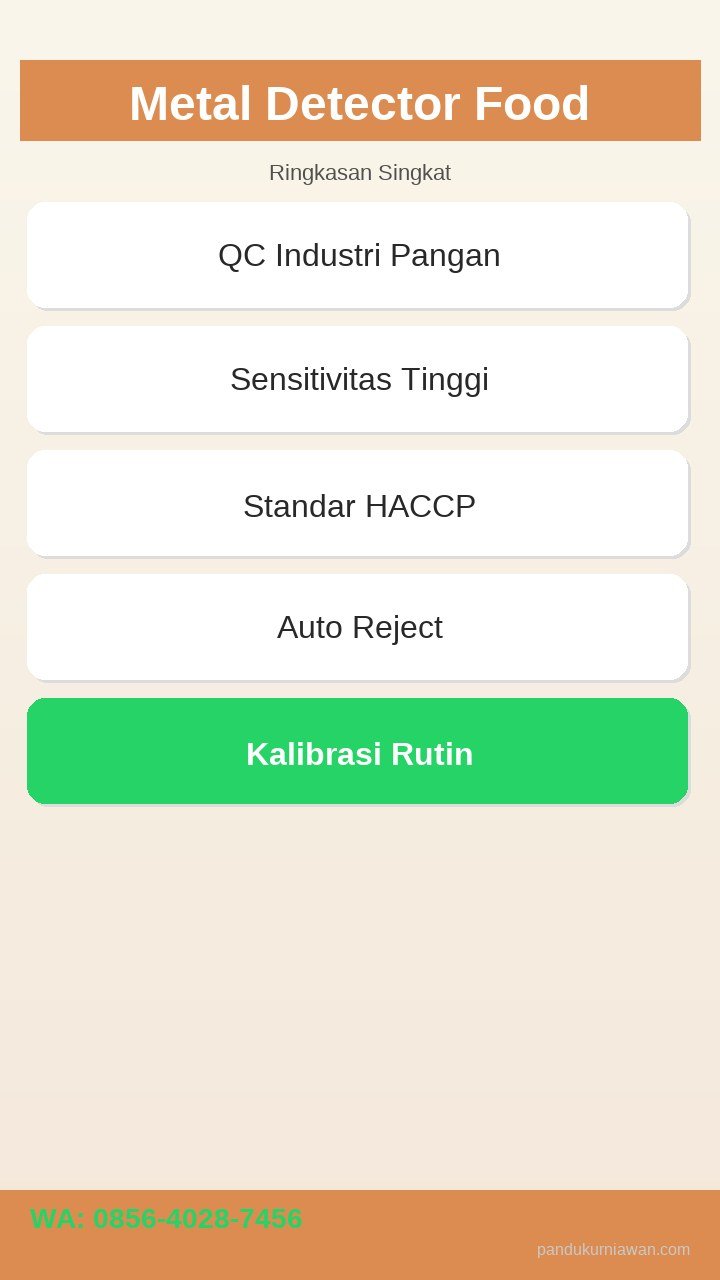 Metal Detector Food

Ringkasan Singkat

QC Industri Pangan

Sensitivitas Tinggi

Standar HACCP

Auto Reject

Kalibrasi Rutin

WA: 0856-4028-7456

pandukurniawan.com