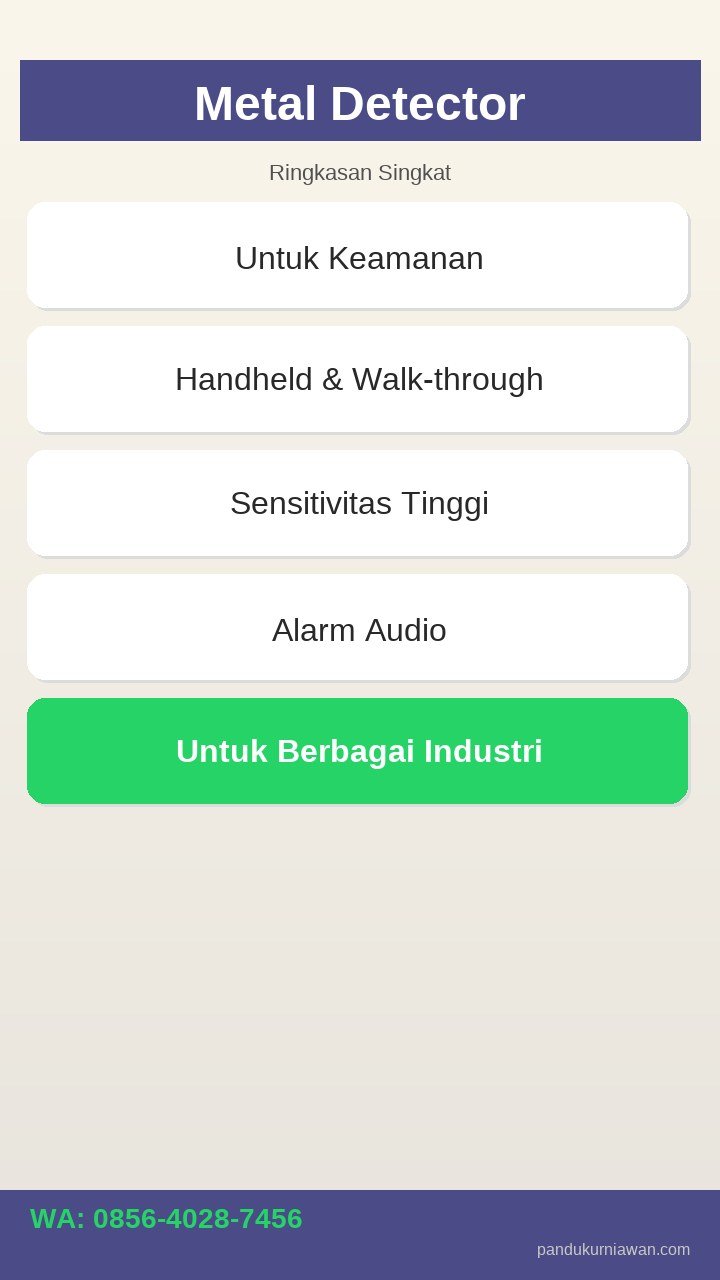 Metal Detector

Ringkasan Singkat

Untuk Keamanan

Handheld & Walk-through

Sensitivitas Tinggi

Alarm Audio

Untuk Berbagai Industri

WA: 0856-4028-7456

pandukurniawan.com