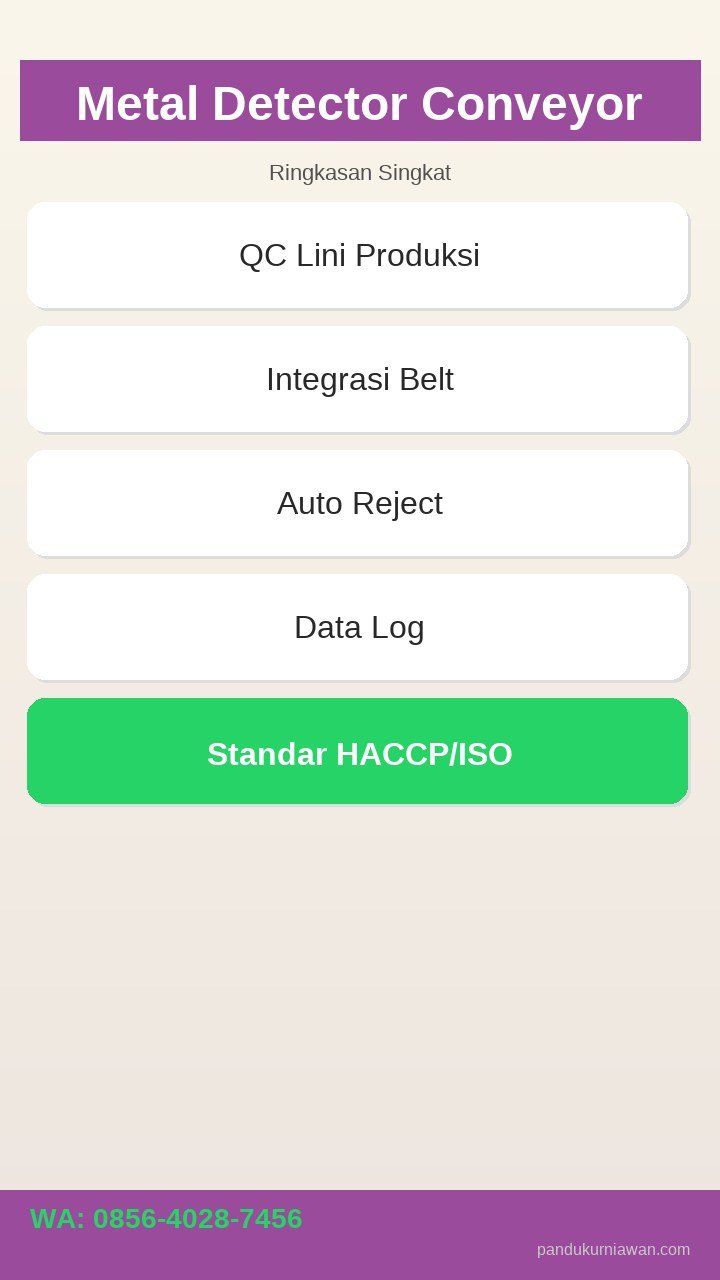 Metal Detector Conveyor

Ringkasan Singkat

QC Lini Produksi

Integrasi Belt

Auto Reject

Data Log

Standar HACCP/ISO

WA: 0856-4028-7456

pandukurniawan.com