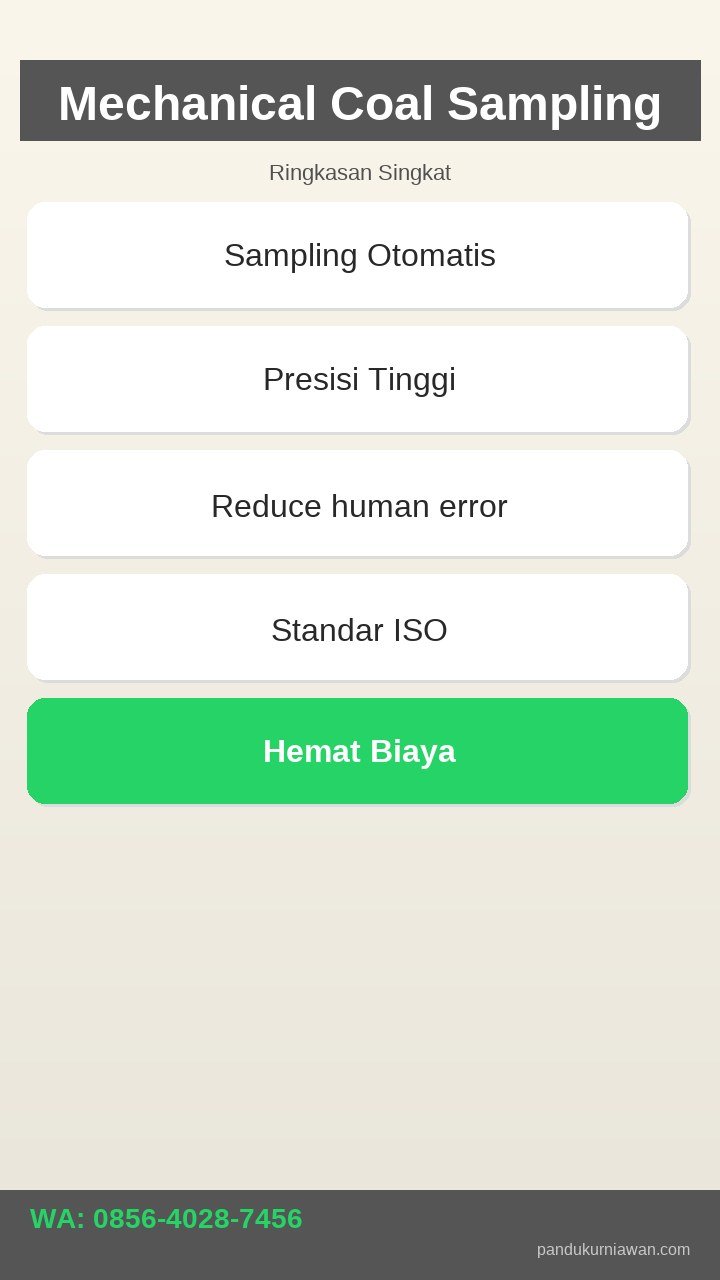 Mechanical Coal Sampling

Ringkasan Singkat

Sampling Otomatis

Presisi Tinggi

Reduce human error

Standar ISO

Hemat Biaya

WA: 0856-4028-7456

pandukurniawan.com