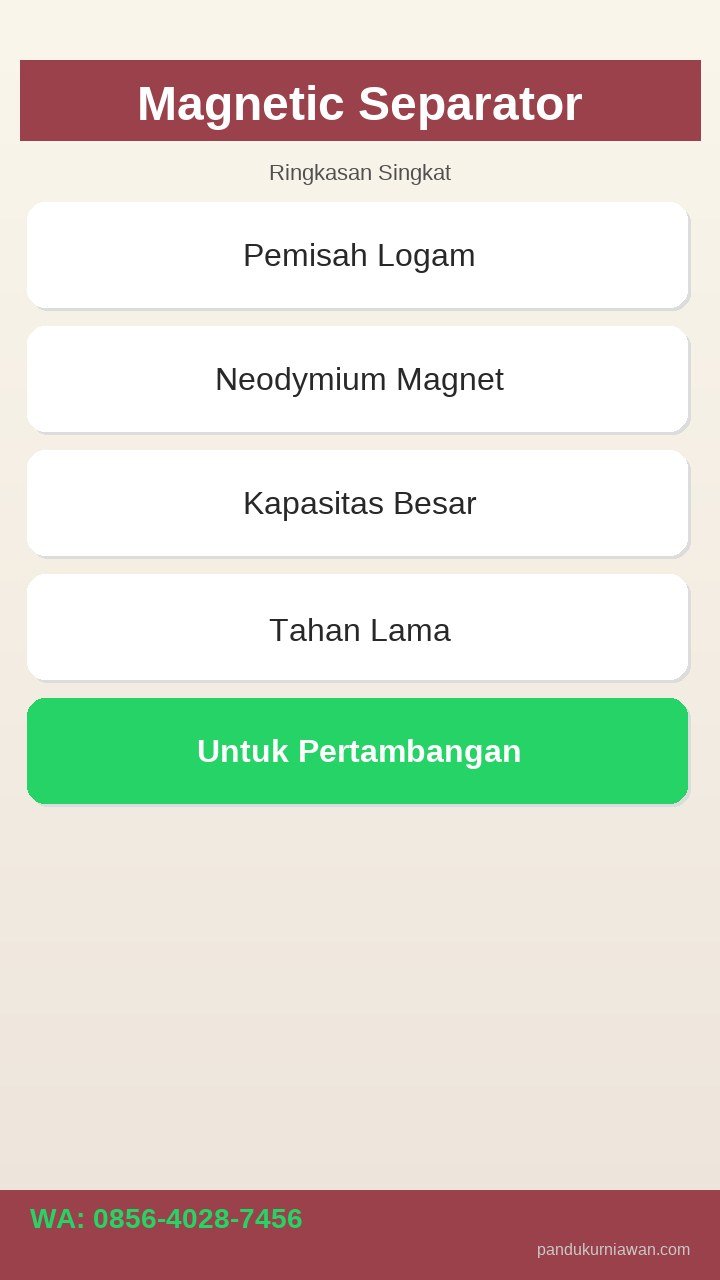 Magnetic Separator

Ringkasan Singkat

Pemisah Logam

Neodymium Magnet

Kapasitas Besar

Tahan Lama

Untuk Pertambangan

WA: 0856-4028-7456

pandukurniawan.com