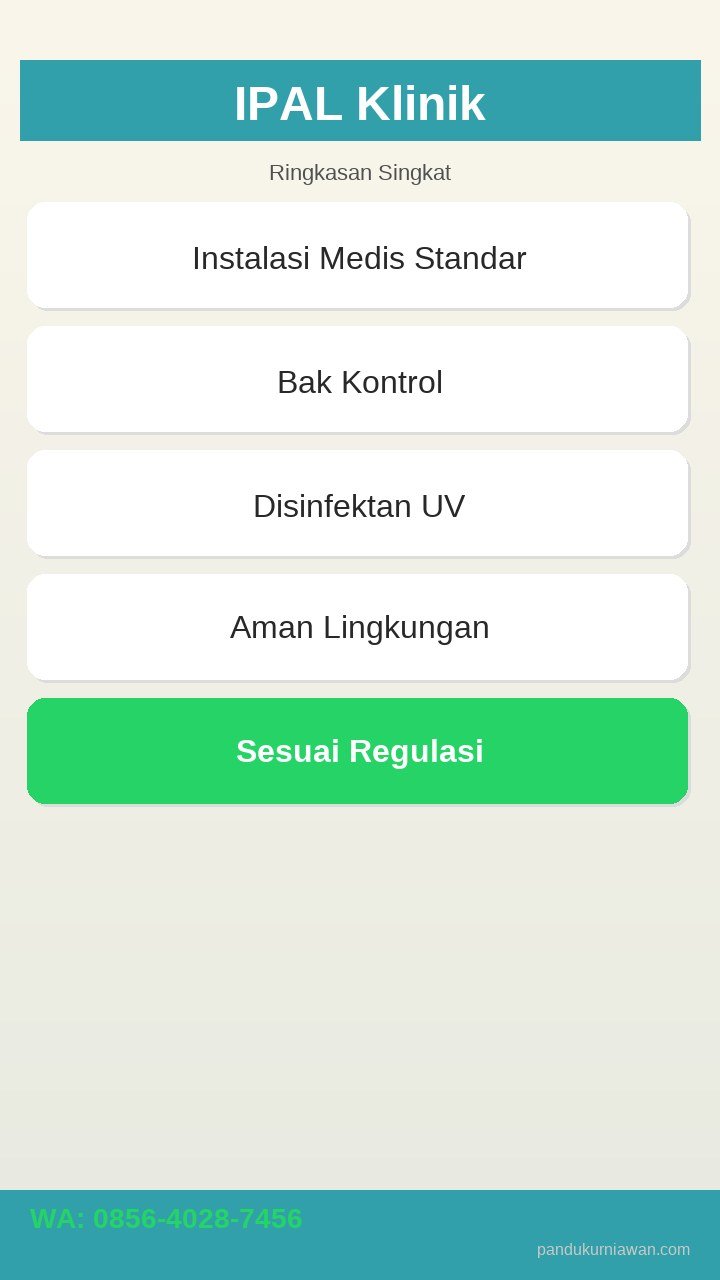 IPAL Klinik

Ringkasan Singkat

Instalasi Medis Standar

Bak Kontrol

Disinfektan UV

Aman Lingkungan

Sesuai Regulasi

WA: 0856-4028-7456

pandukurniawan.com