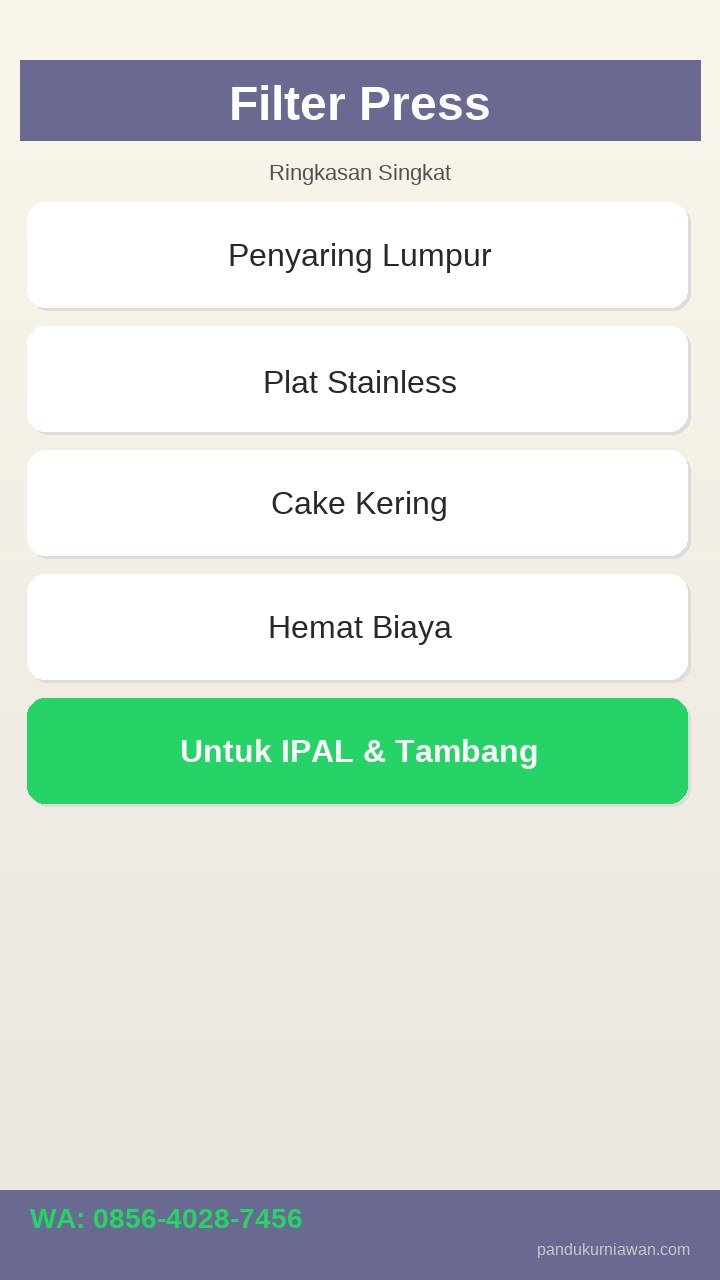 Filter Press

Ringkasan Singkat

Penyaring Lumpur

Plat Stainless

Cake Kering

Hemat Biaya

Untuk IPAL & Tambang

WA: 0856-4028-7456

pandukurniawan.com