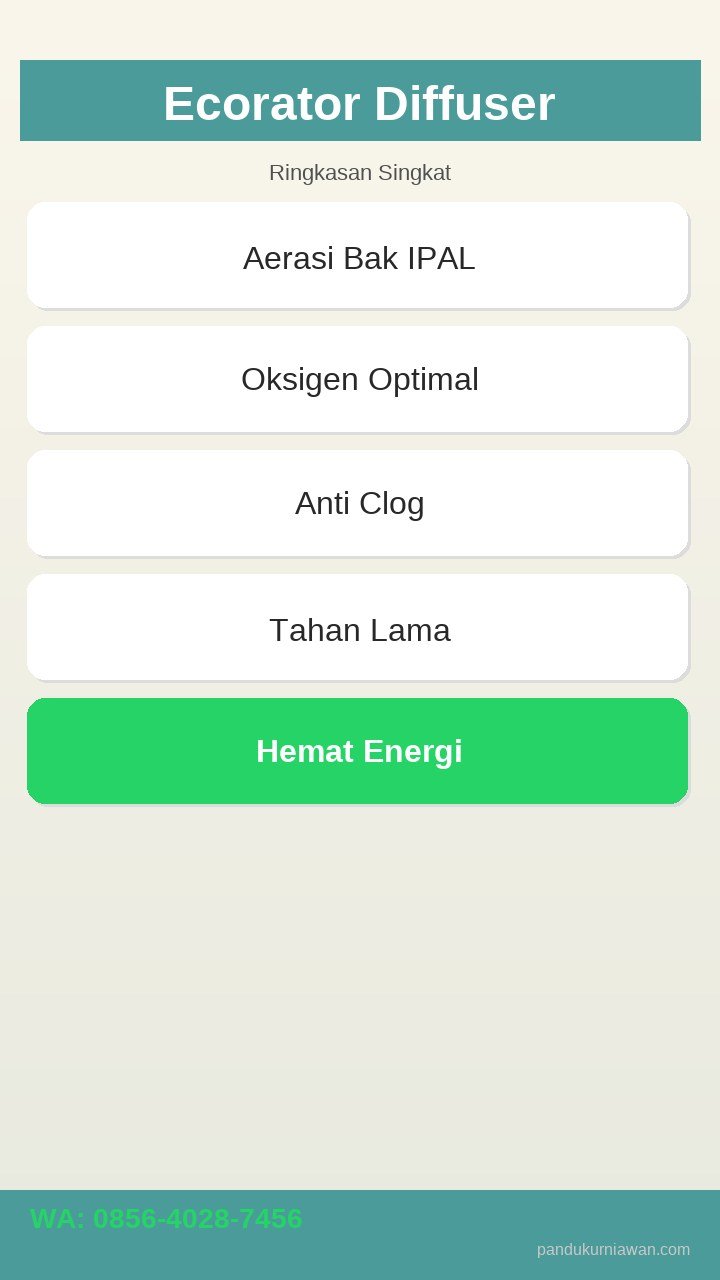 Ecorator Diffuser

Ringkasan Singkat

Aerasi Bak IPAL

Oksigen Optimal

Anti Clog

Tahan Lama

Hemat Energi

WA: 0856-4028-7456

pandukurniawan.com