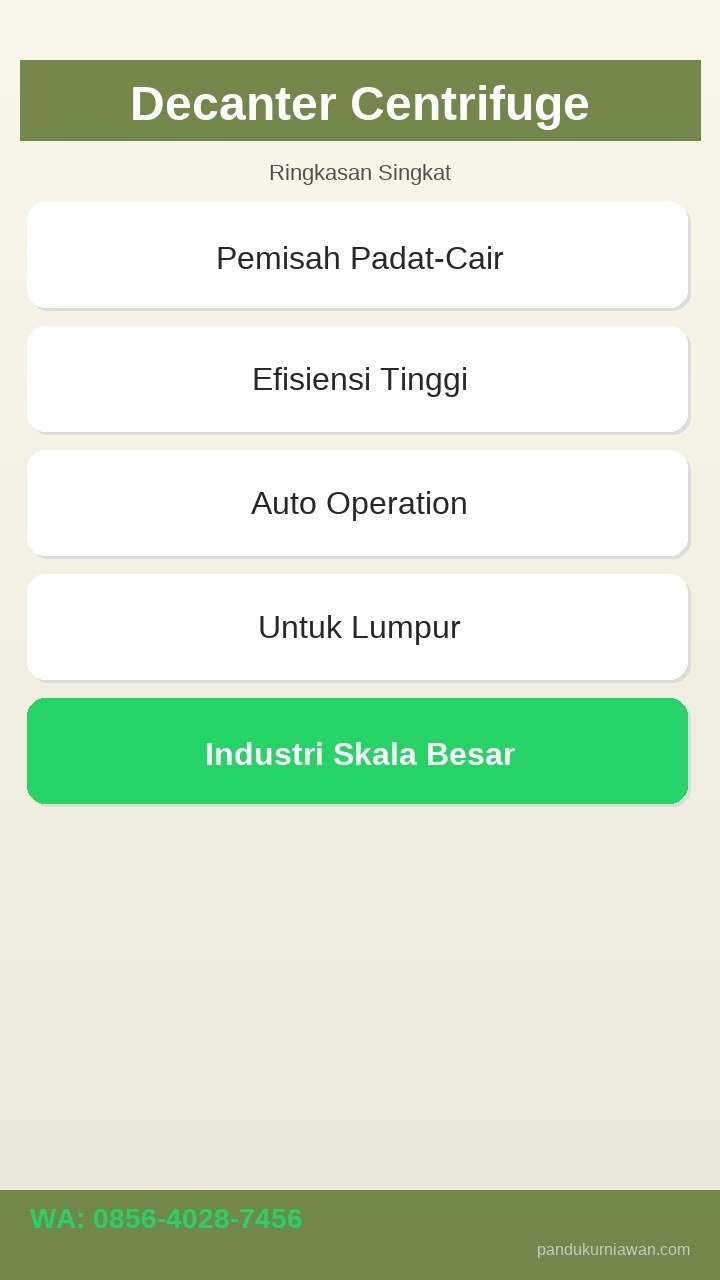 Decanter Centrifuge

Ringkasan Singkat

Pemisah Padat-Cair

Efisiensi Tinggi

Auto Operation

Untuk Lumpur

Industri Skala Besar

WA: 0856-4028-7456

pandukurniawan.com