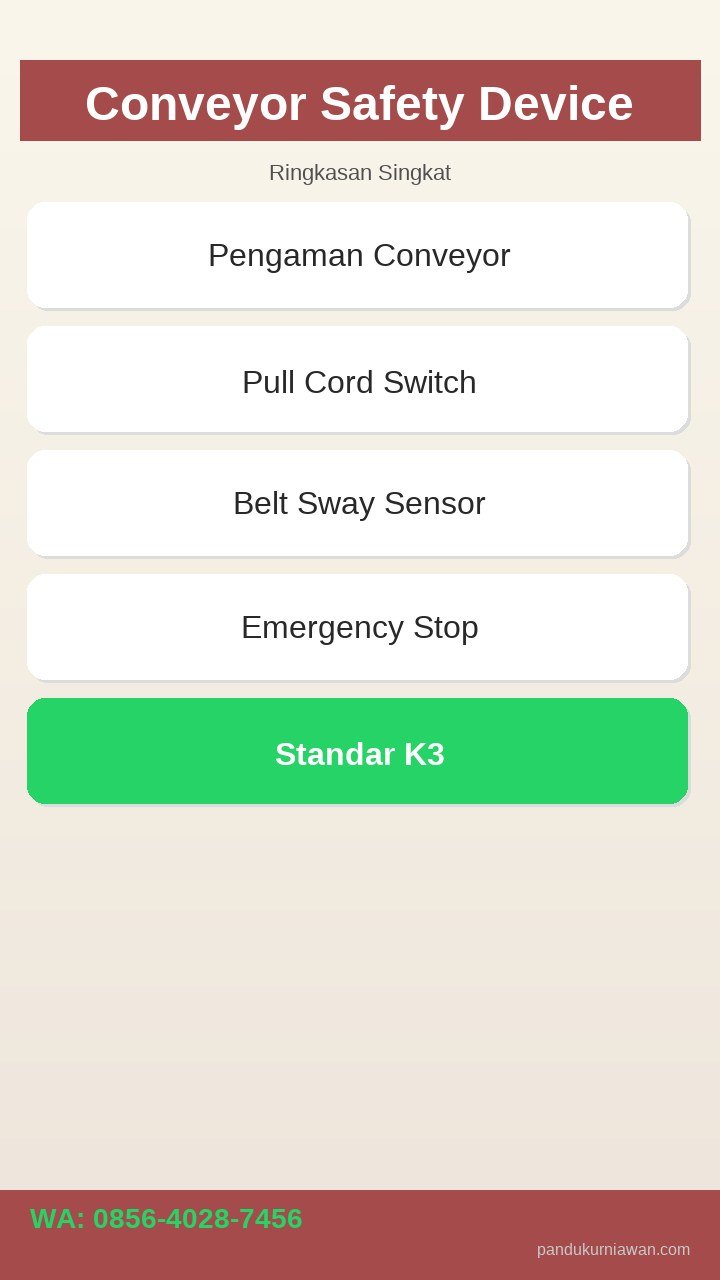 Conveyor Safety Device

Ringkasan Singkat

Pengaman Conveyor

Pull Cord Switch

Belt Sway Sensor

Emergency Stop

Standar K3

WA: 0856-4028-7456

pandukurniawan.com