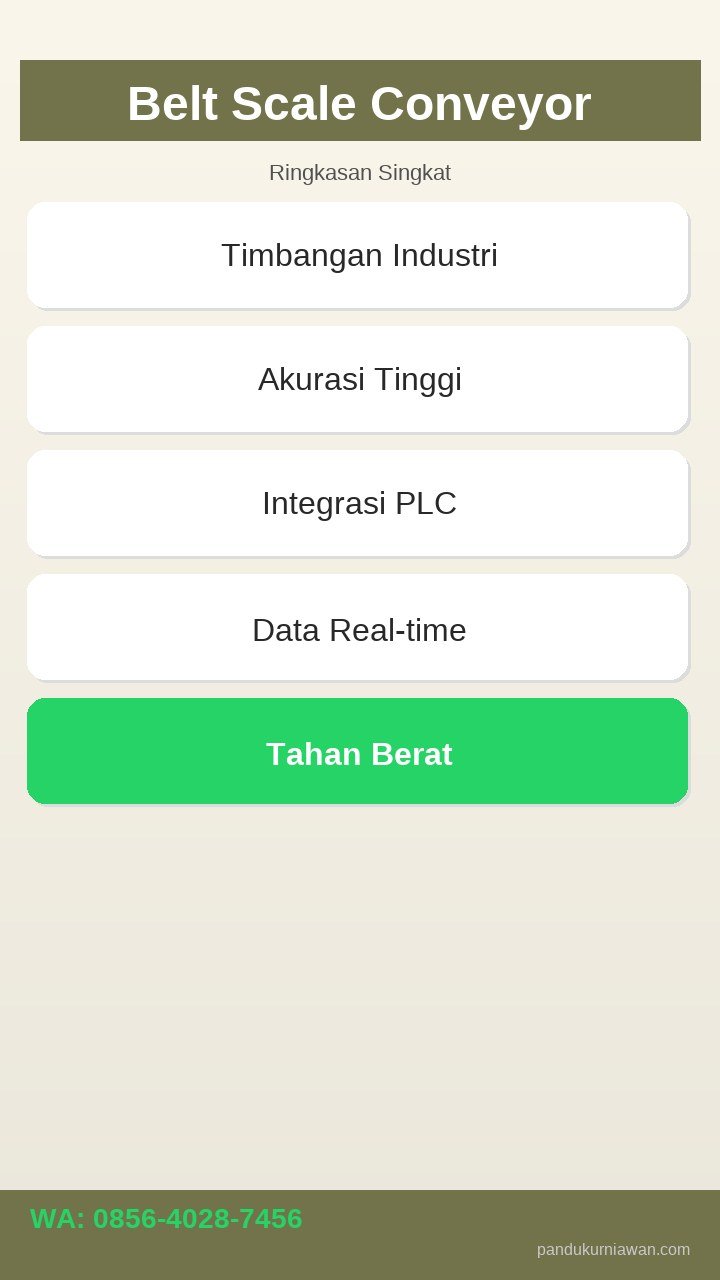 Belt Scale Conveyor

Ringkasan Singkat

Timbangan Industri

Akurasi Tinggi

Integrasi PLC

Data Real-time

Tahan Berat

WA: 0856-4028-7456

pandukurniawan.com