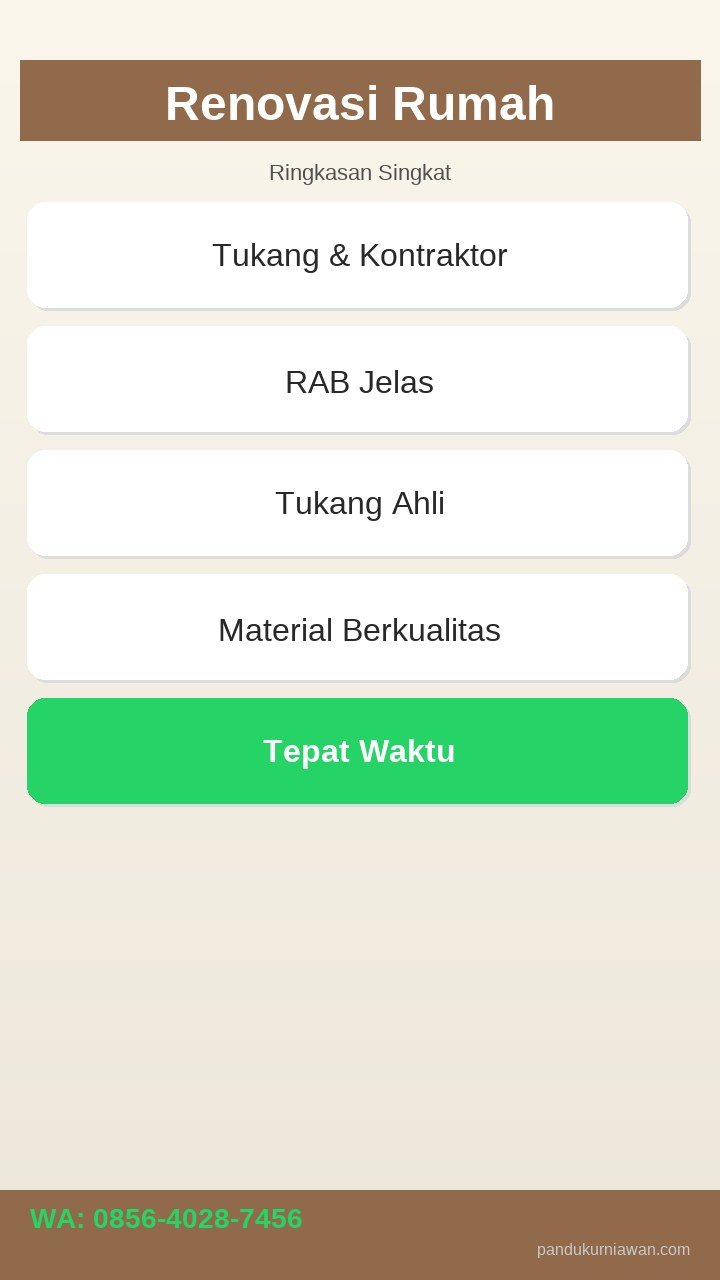 Renovasi Rumah

Ringkasan Singkat

Tukang & Kontraktor

RAB Jelas

Tukang Ahli

Material Berkualitas

Tepat Waktu

WA: 0856-4028-7456

pandukurniawan.com