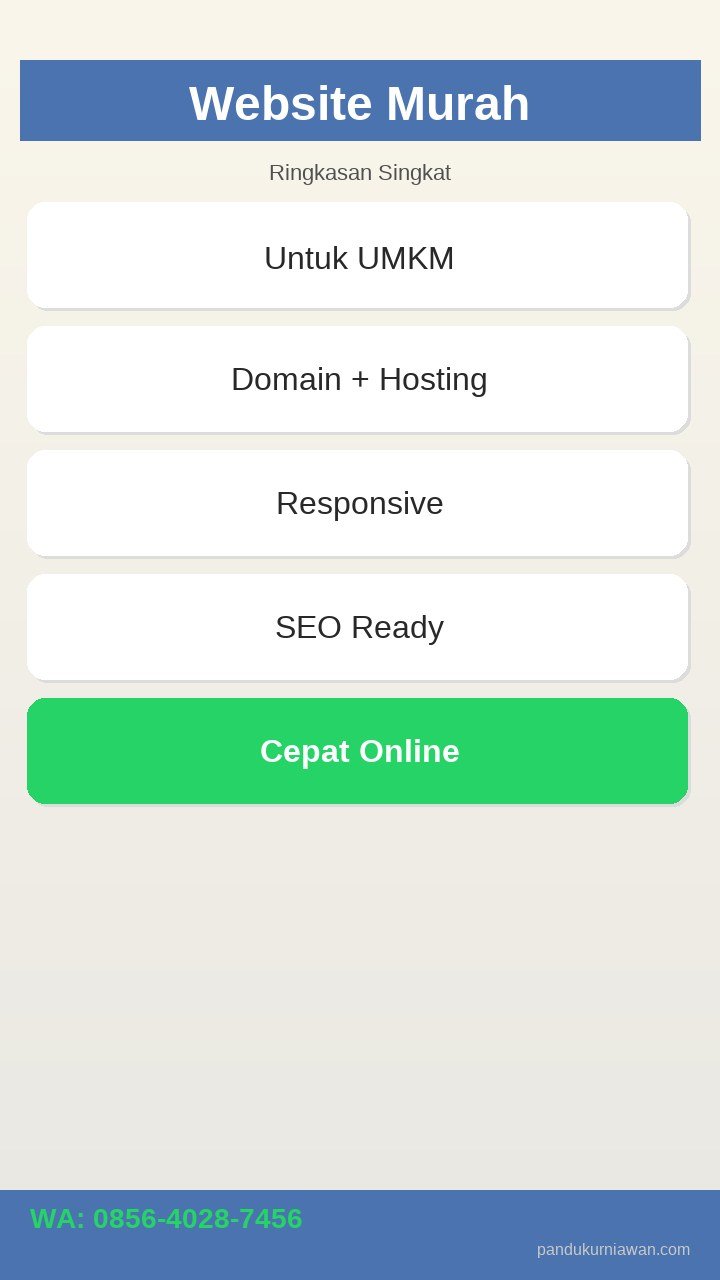 Website Murah

Ringkasan Singkat

Untuk UMKM

Domain + Hosting

Responsive

SEO Ready

Cepat Online

WA: 0856-4028-7456

pandukurniawan.com