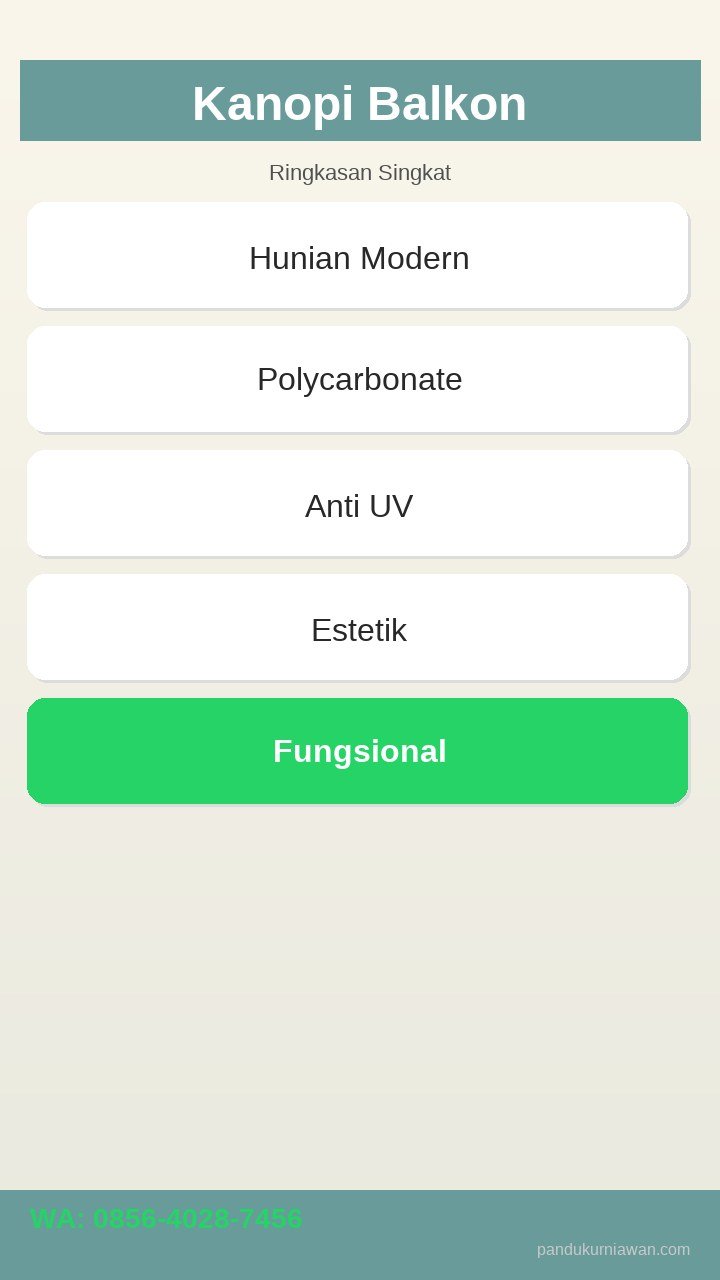 Kanopi Balkon

Ringkasan Singkat

Hunian Modern

Polycarbonate

Anti UV

Estetik

Fungsional

WA: 0856-4028-7456

pandukurniawan.com