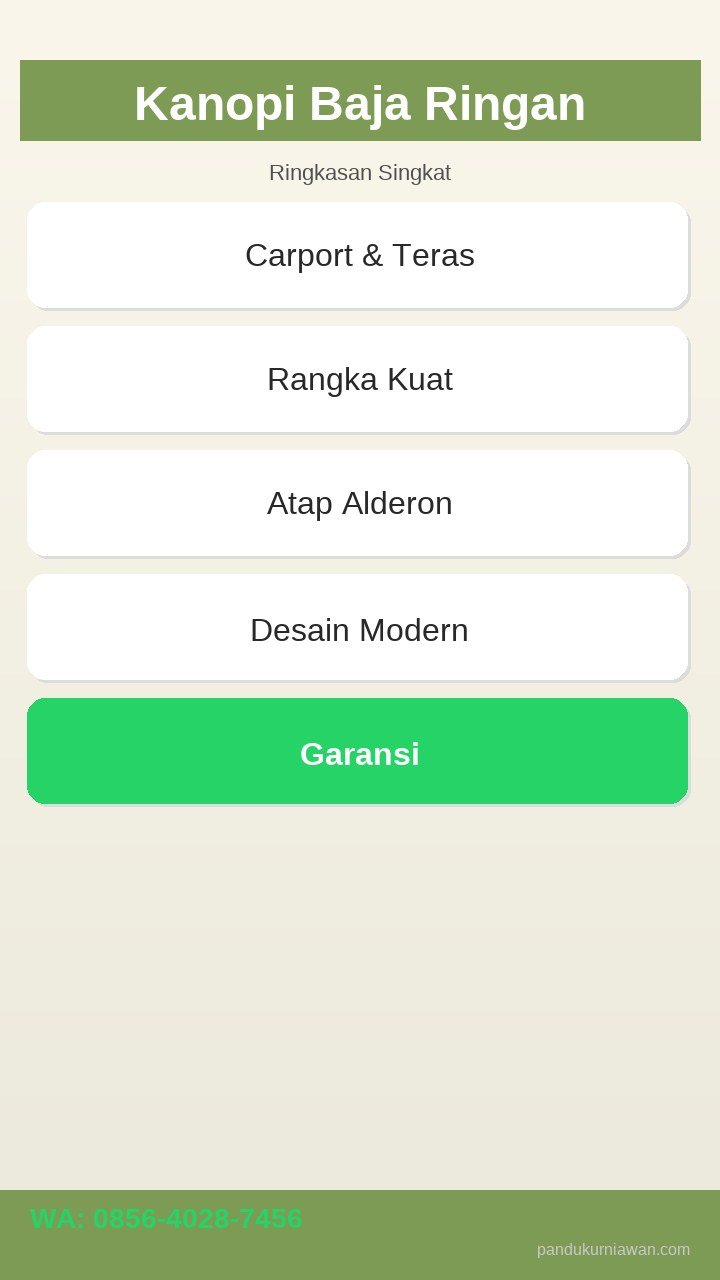 Kanopi Baja Ringan

Ringkasan Singkat

Carport & Teras

Rangka Kuat

Atap Alderon

Desain Modern

Garansi

WA: 0856-4028-7456

pandukurniawan.com